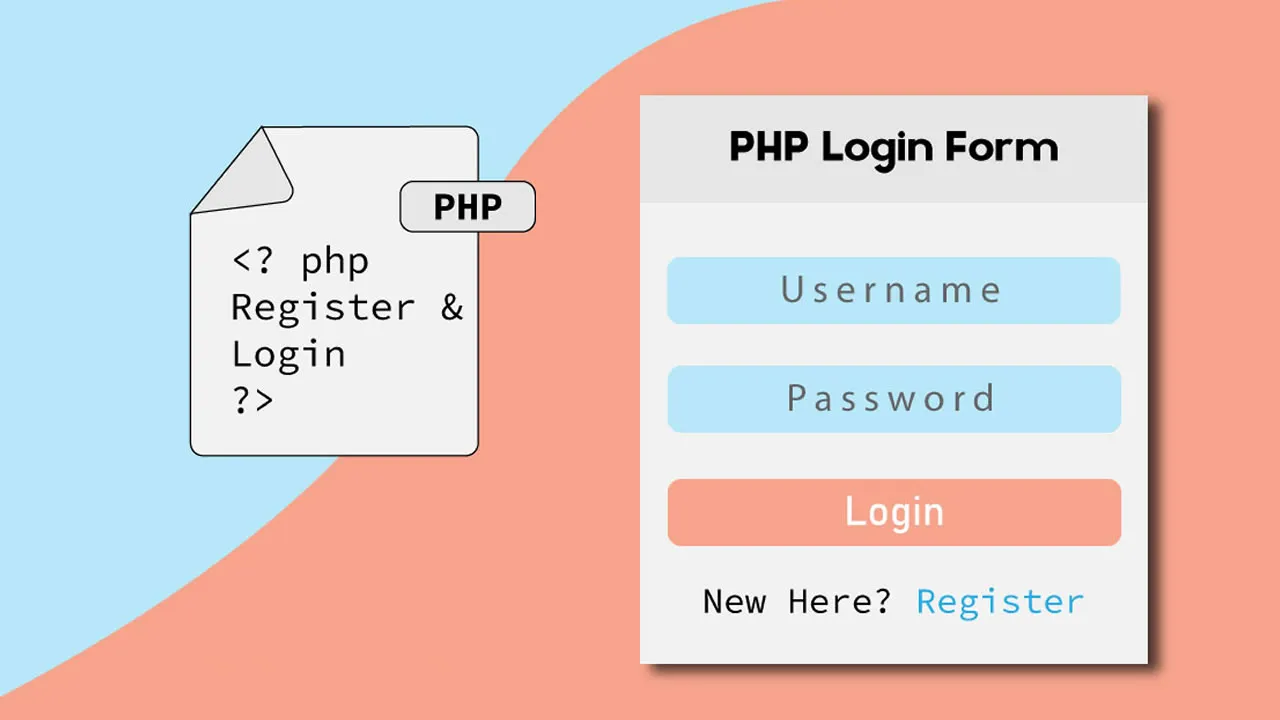 PHP

<? php
Register &
Login
?>

PHP Login Form

Username

Password

Login

New Here? Register